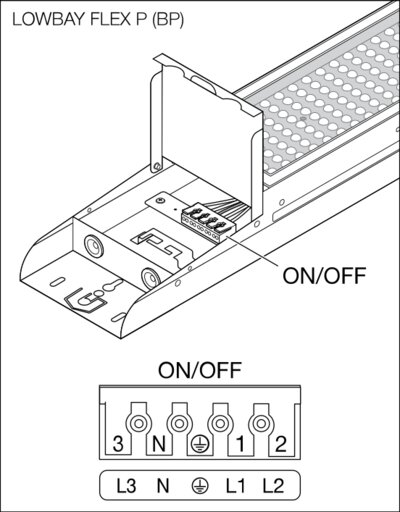 LOWBAY FLEX P (BP)

ON/OFF

ON/OFF

3 N ⏚ 1 2

L3 N ⏚ L1 L2