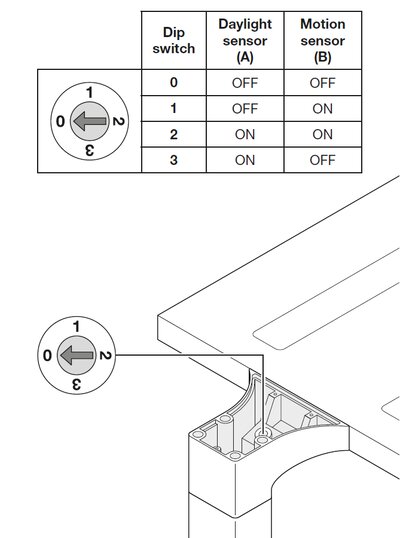 | | Dip switch | Daylight sensor (A) | Motion sensor (B) |
|---|---|---|---|
| 1 0 2 3 | 0 | OFF | OFF |
| | 1 | OFF | ON |
| | 2 | ON | ON |
| | 3 | ON | OFF |

1
0
2
3