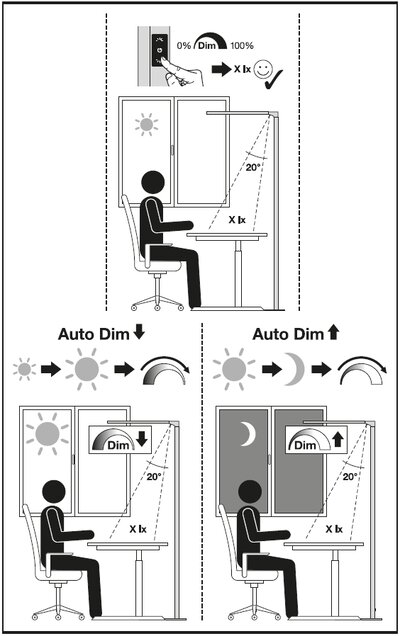 0% Dim 100%

X lx

20°

X lx

Auto Dim

Dim

20°

X lx

Auto Dim

Dim

20°

X lx